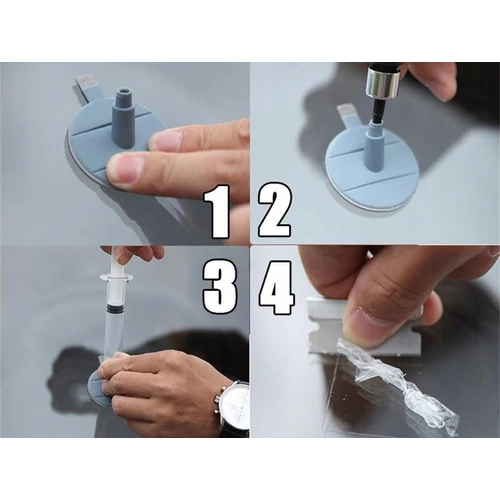 1 2

3 4